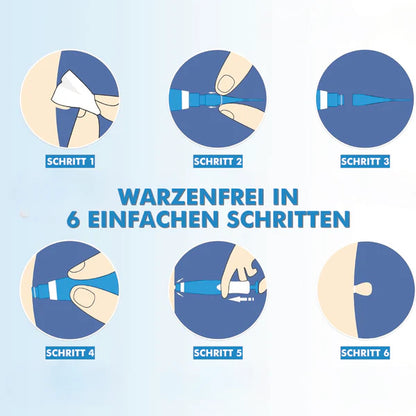 SCHRITT 1

SCHRITT 2

SCHRITT 3

WARZENFREI IN
6 EINFACHEN SCHRITTEN

SCHRITT 4

SCHRITT 5

SCHRITT 6