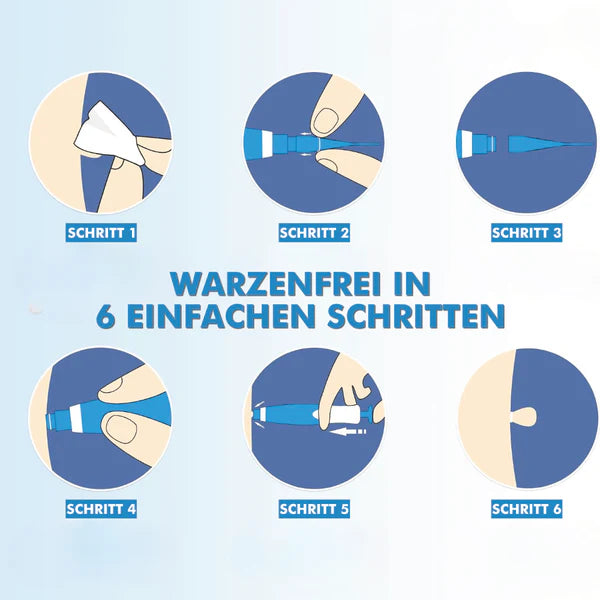 SCHRITT 1

SCHRITT 2

SCHRITT 3

WARZENFREI IN 6 EINFACHEN SCHRITTEN

SCHRITT 4

SCHRITT 5

SCHRITT 6